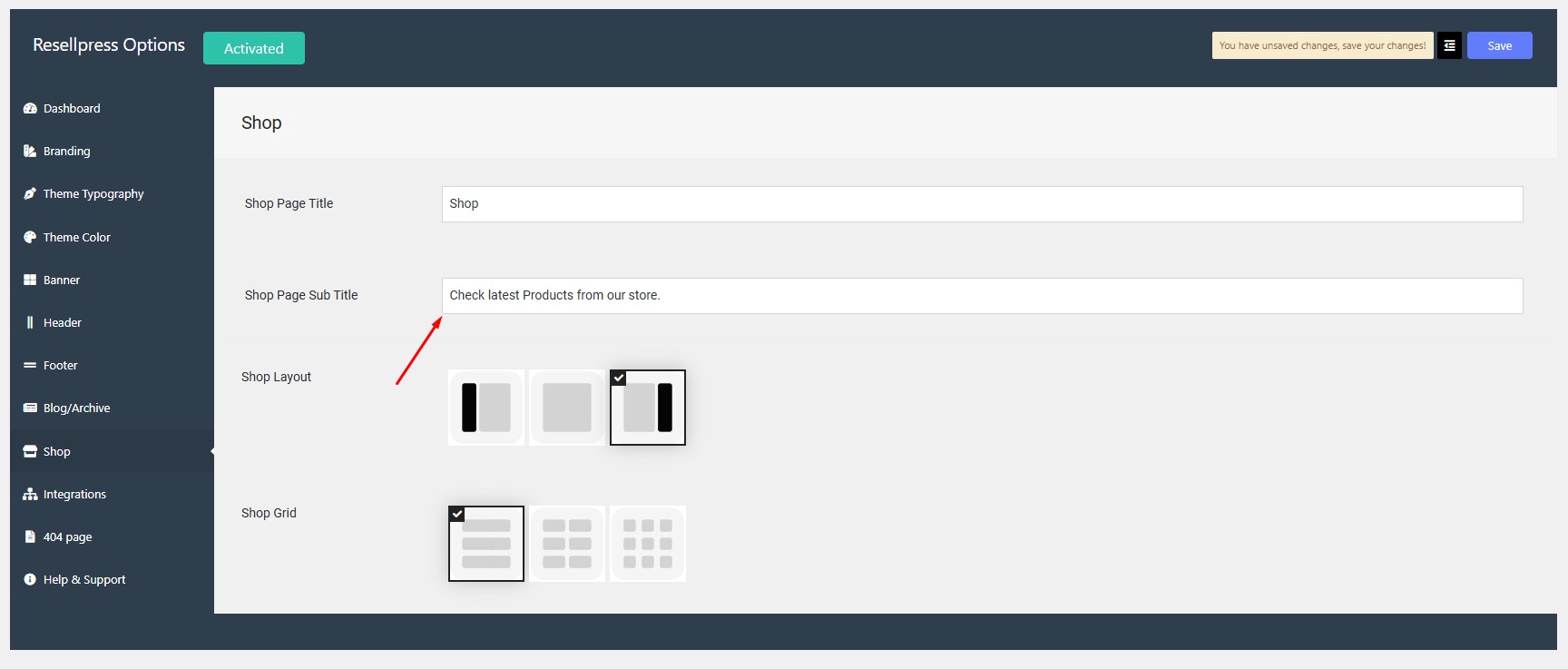 Resellpress Options

Activated

You have unsaved changes, save your changes!

Save

Dashboard

Branding

Theme Typography

Theme Color

Banner

Header

Footer

Blog/Archive

Shop

Integrations

404 page

Help & Support

Shop

Shop Page Title

Shop

Shop Page Sub Title

Check latest Products from our store.

Shop Layout

Shop Grid