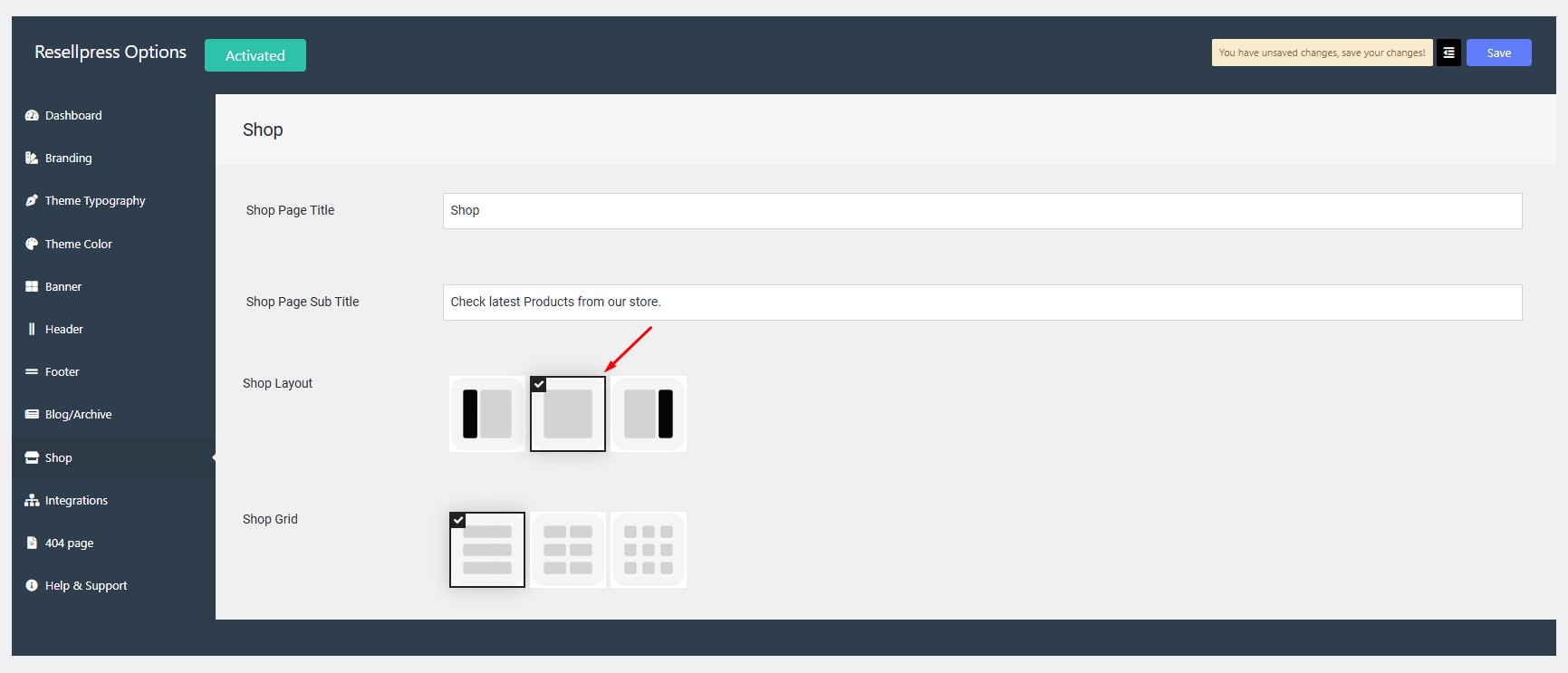 Resellpress Options
Activated

You have unsaved changes, save your changes!
Save

Dashboard
Branding
Theme Typography
Theme Color
Banner
Header
Footer
Blog/Archive
Shop
Integrations
404 page
Help & Support

Shop

Shop Page Title
Shop

Shop Page Sub Title
Check latest Products from our store.

Shop Layout

Shop Grid