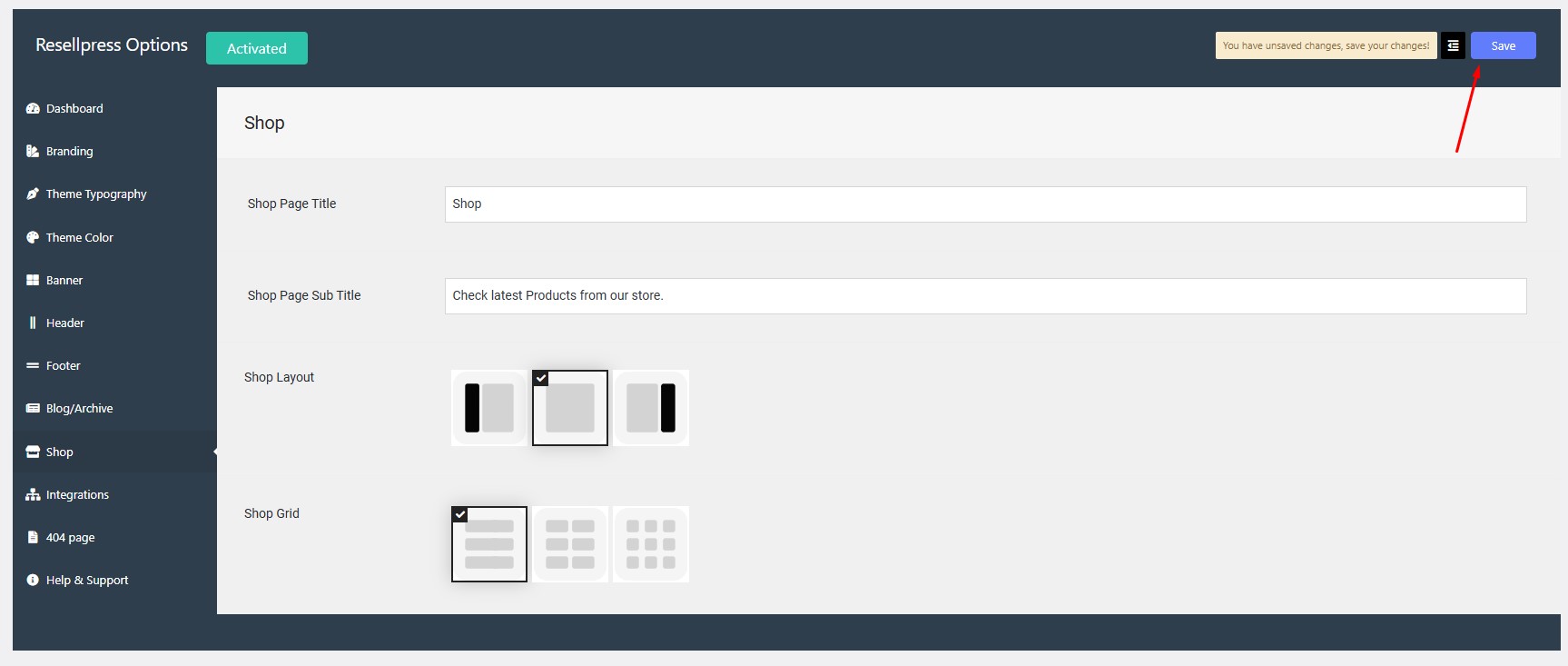 Resellpress Options

Activated

You have unsaved changes, save your changes!

Save

Dashboard

Branding

Theme Typography

Theme Color

Banner

Header

Footer

Blog/Archive

Shop

Integrations

404 page

Help & Support

Shop

Shop Page Title

Shop

Shop Page Sub Title

Check latest Products from our store.

Shop Layout

Shop Grid